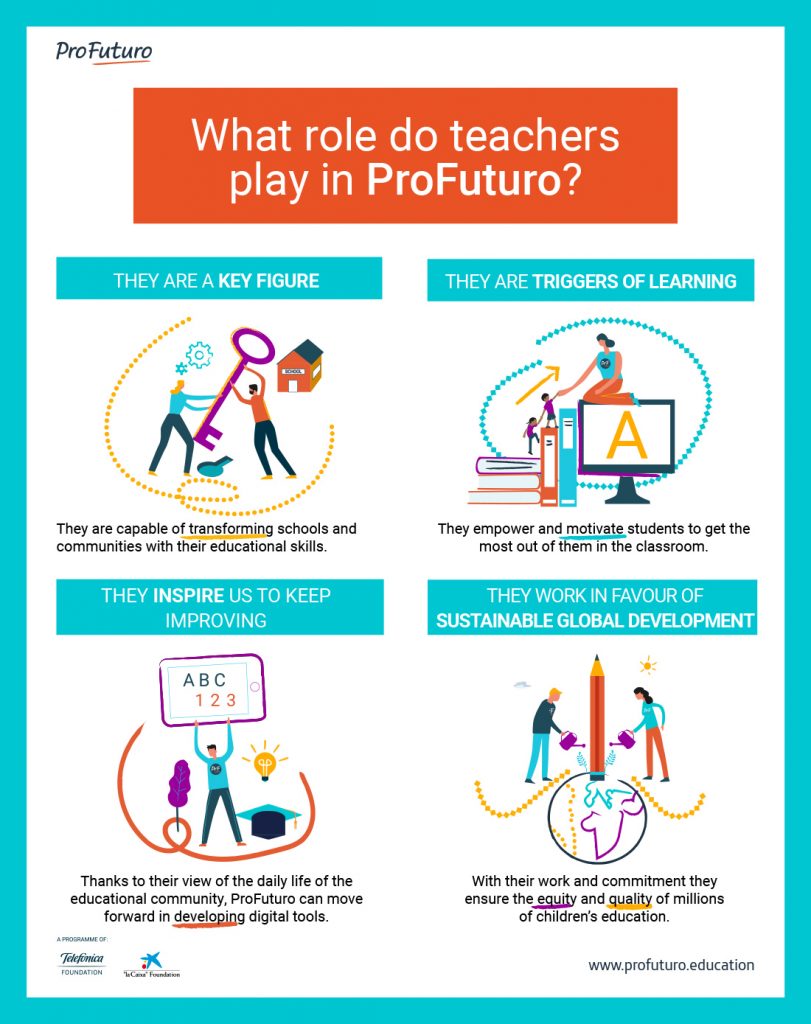 ProFuturo

What role do teachers play in ProFuturo?

THEY ARE A KEY FIGURE

SCHOOL

They are capable of transforming schools and communities with their educational skills.

THEY ARE TRIGGERS OF LEARNING

A

They empower and motivate students to get the most out of them in the classroom.

THEY INSPIRE US TO KEEP IMPROVING

A B C
1 2 3

Thanks to their view of the daily life of the educational community, ProFuturo can move forward in developing digital tools.

THEY WORK IN FAVOUR OF SUSTAINABLE GLOBAL DEVELOPMENT

With their work and commitment they ensure the equity and quality of millions of children's education.

A PROGRAMME OF
Telefónica FOUNDATION
"la Caixa" Foundation

www.profuturo.education